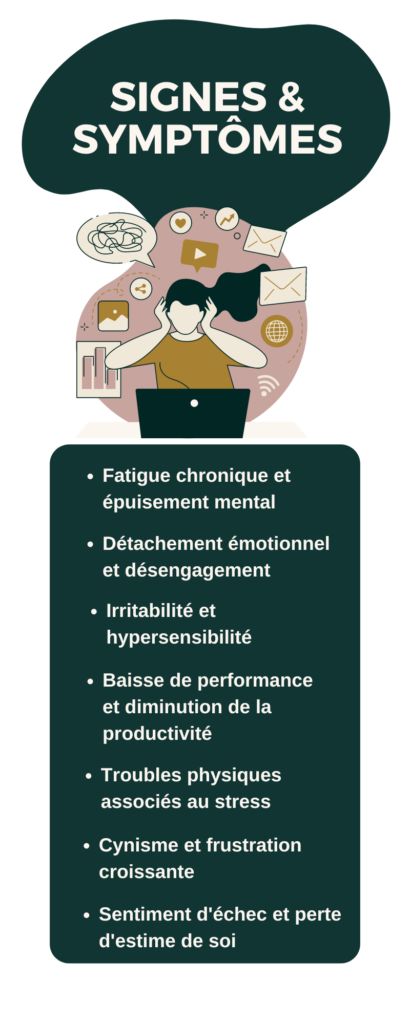 SIGNES &
SYMPTÔMES

• Fatigue chronique et épuisement mental

• Détachement émotionnel et désengagement

• Irritabilité et hypersensibilité

• Baisse de performance et diminution de la productivité

• Troubles physiques associés au stress

• Cynisme et frustration croissante

• Sentiment d'échec et perte d'estime de soi